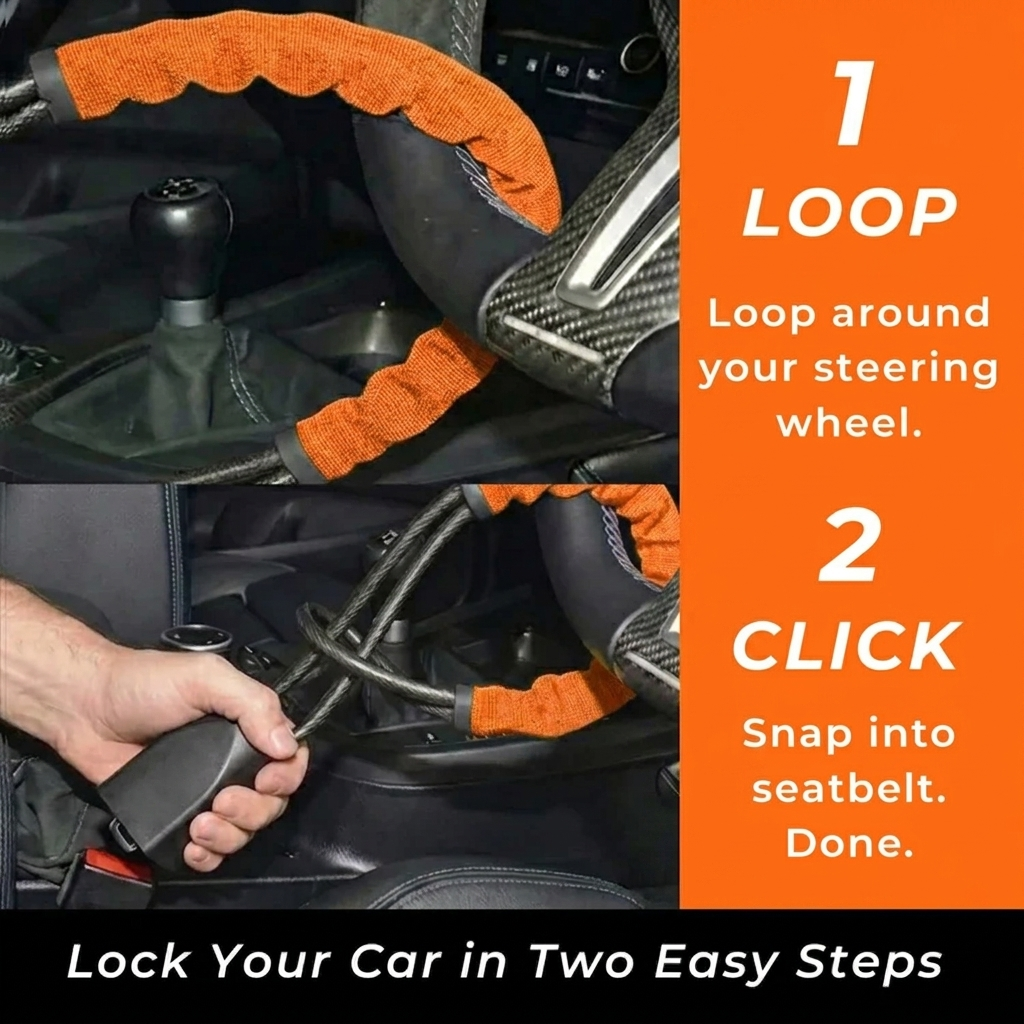 1
LOOP
Loop around your steering wheel.

2
CLICK
Snap into seatbelt. Done.

Lock Your Car in Two Easy Steps